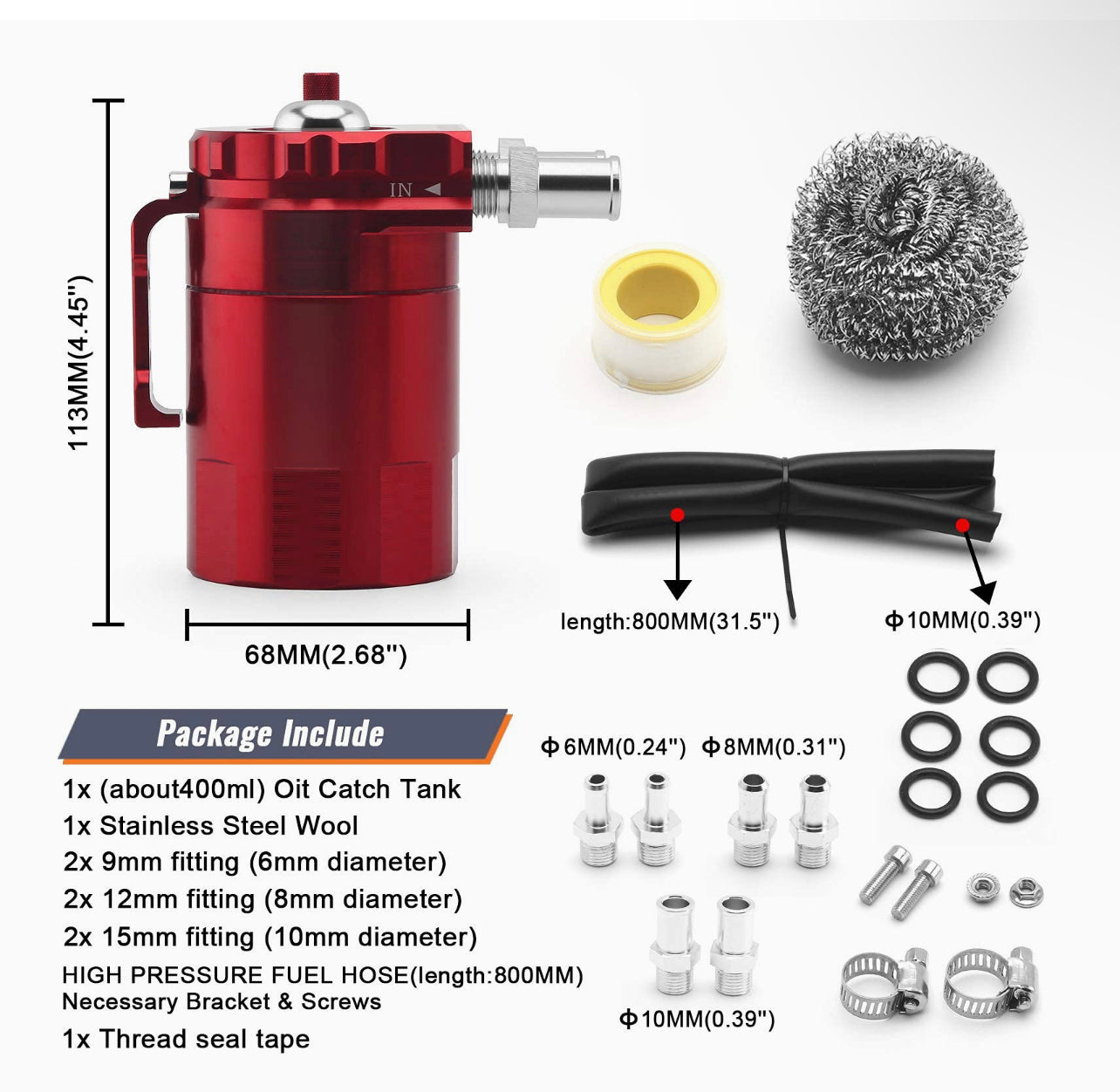 113MM(4.45")

IN

68MM(2.68")

length:800MM(31.5")

Φ10MM(0.39")

Package Include

1x (about400ml) Oit Catch Tank
1x Stainless Steel Wool
2x 9mm fitting (6mm diameter)
2x 12mm fitting (8mm diameter)
2x 15mm fitting (10mm diameter)
HIGH PRESSURE FUEL HOSE(length:800MM)
Necessary Bracket & Screws
1x Thread seal tape

Φ6MM(0.24") Φ8MM(0.31")

Φ10MM(0.39")