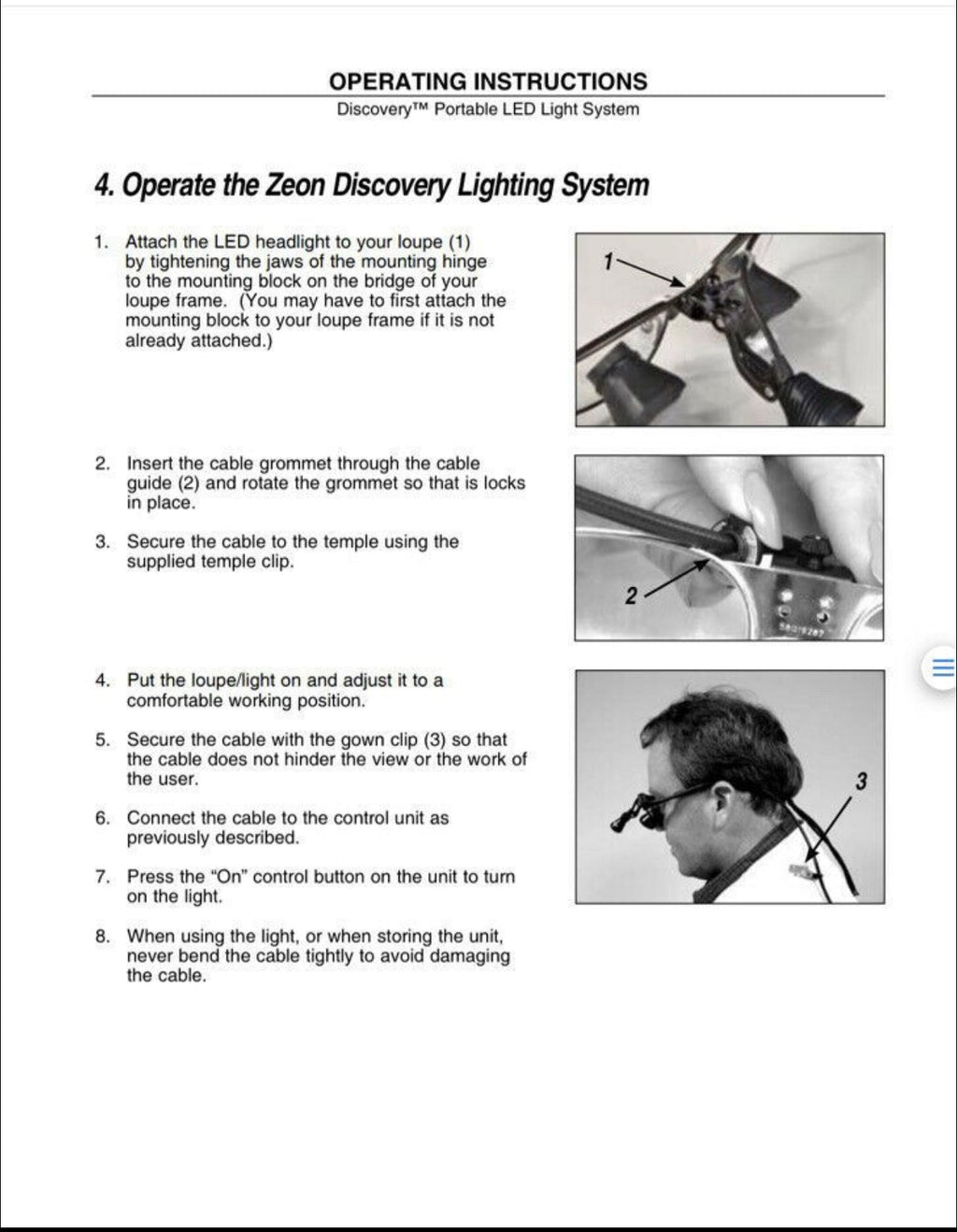 OPERATING INSTRUCTIONS
Discovery™ Portable LED Light System

4. Operate the Zeon Discovery Lighting System

1. Attach the LED headlight to your loupe (1) by tightening the jaws of the mounting hinge to the mounting block on the bridge of your loupe frame. (You may have to first attach the mounting block to your loupe frame if it is not already attached.)

1

2. Insert the cable grommet through the cable guide (2) and rotate the grommet so that is locks in place.

3. Secure the cable to the temple using the supplied temple clip.

2

4. Put the loupe/light on and adjust it to a comfortable working position.

5. Secure the cable with the gown clip (3) so that the cable does not hinder the view or the work of the user.

6. Connect the cable to the control unit as previously described.

7. Press the "On" control button on the unit to turn on the light.

8. When using the light, or when storing the unit, never bend the cable tightly to avoid damaging the cable.

3