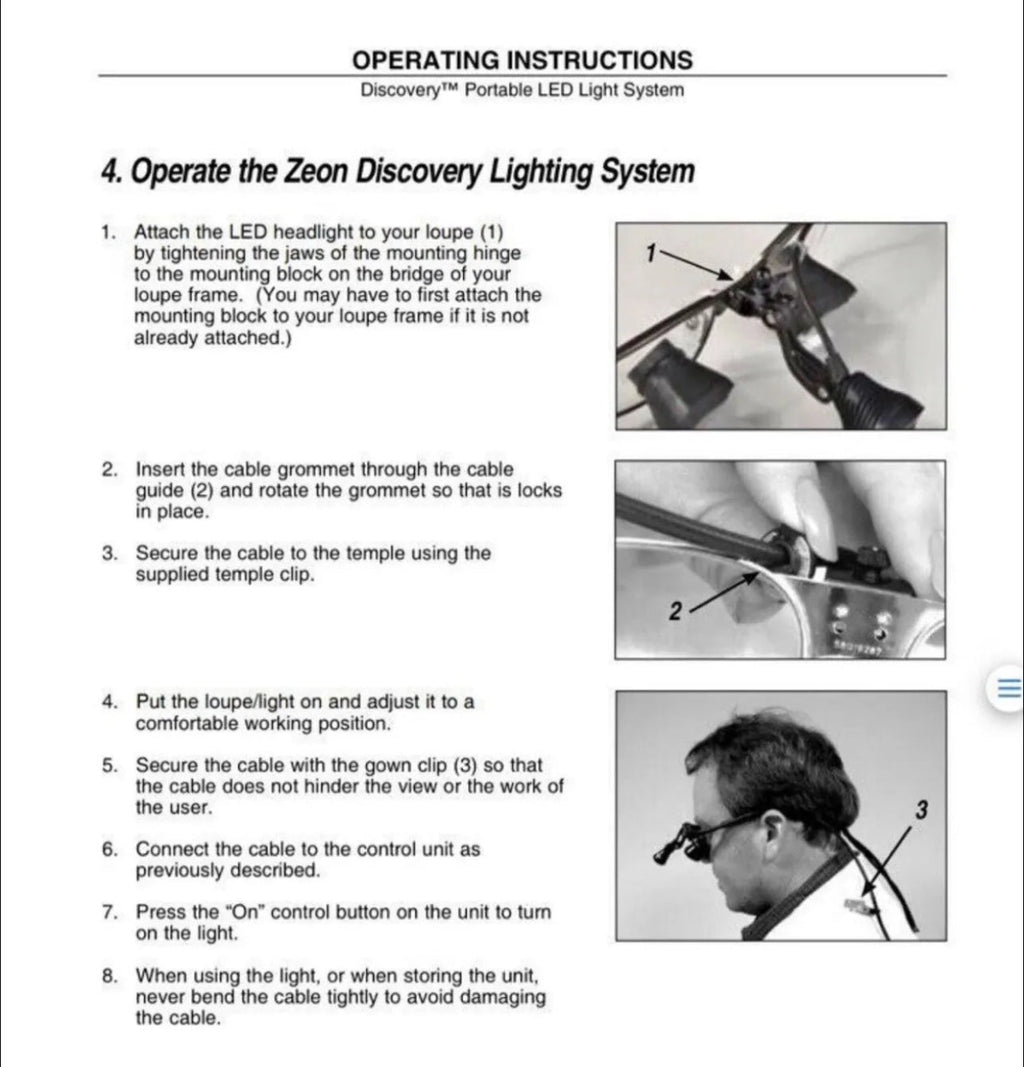 OPERATING INSTRUCTIONS
Discovery™ Portable LED Light System

4. Operate the Zeon Discovery Lighting System

1. Attach the LED headlight to your loupe (1) by tightening the jaws of the mounting hinge to the mounting block on the bridge of your loupe frame. (You may have to first attach the mounting block to your loupe frame if it is not already attached.)

1

2. Insert the cable grommet through the cable guide (2) and rotate the grommet so that is locks in place.

3. Secure the cable to the temple using the supplied temple clip.

2

4. Put the loupe/light on and adjust it to a comfortable working position.

5. Secure the cable with the gown clip (3) so that the cable does not hinder the view or the work of the user.

6. Connect the cable to the control unit as previously described.

7. Press the "On" control button on the unit to turn on the light.

8. When using the light, or when storing the unit, never bend the cable tightly to avoid damaging the cable.

3