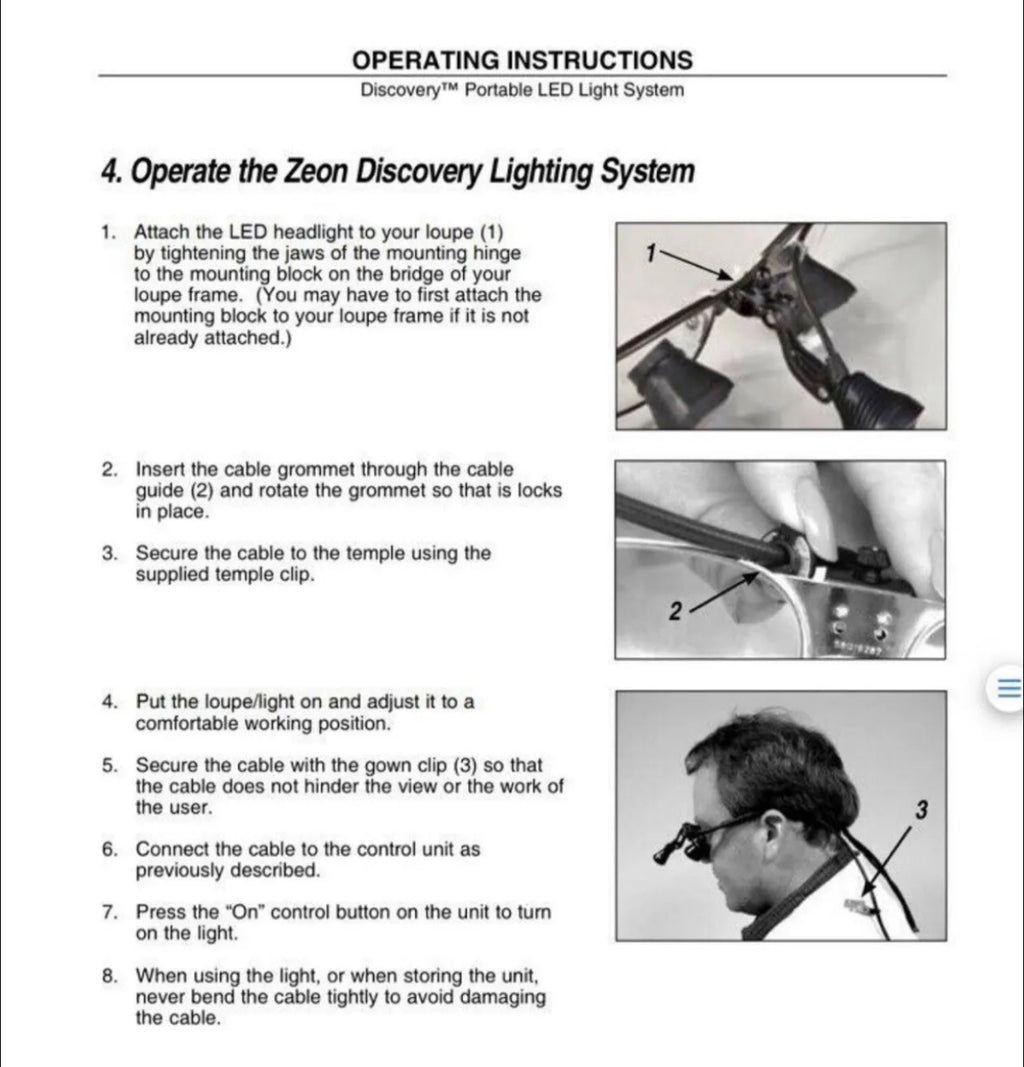 OPERATING INSTRUCTIONS
Discovery™ Portable LED Light System

4. Operate the Zeon Discovery Lighting System

1. Attach the LED headlight to your loupe (1) by tightening the jaws of the mounting hinge to the mounting block on the bridge of your loupe frame. (You may have to first attach the mounting block to your loupe frame if it is not already attached.)

1

2. Insert the cable grommet through the cable guide (2) and rotate the grommet so that is locks in place.

3. Secure the cable to the temple using the supplied temple clip.

2

4. Put the loupe/light on and adjust it to a comfortable working position.

5. Secure the cable with the gown clip (3) so that the cable does not hinder the view or the work of the user.

6. Connect the cable to the control unit as previously described.

7. Press the "On" control button on the unit to turn on the light.

8. When using the light, or when storing the unit, never bend the cable tightly to avoid damaging the cable.

3