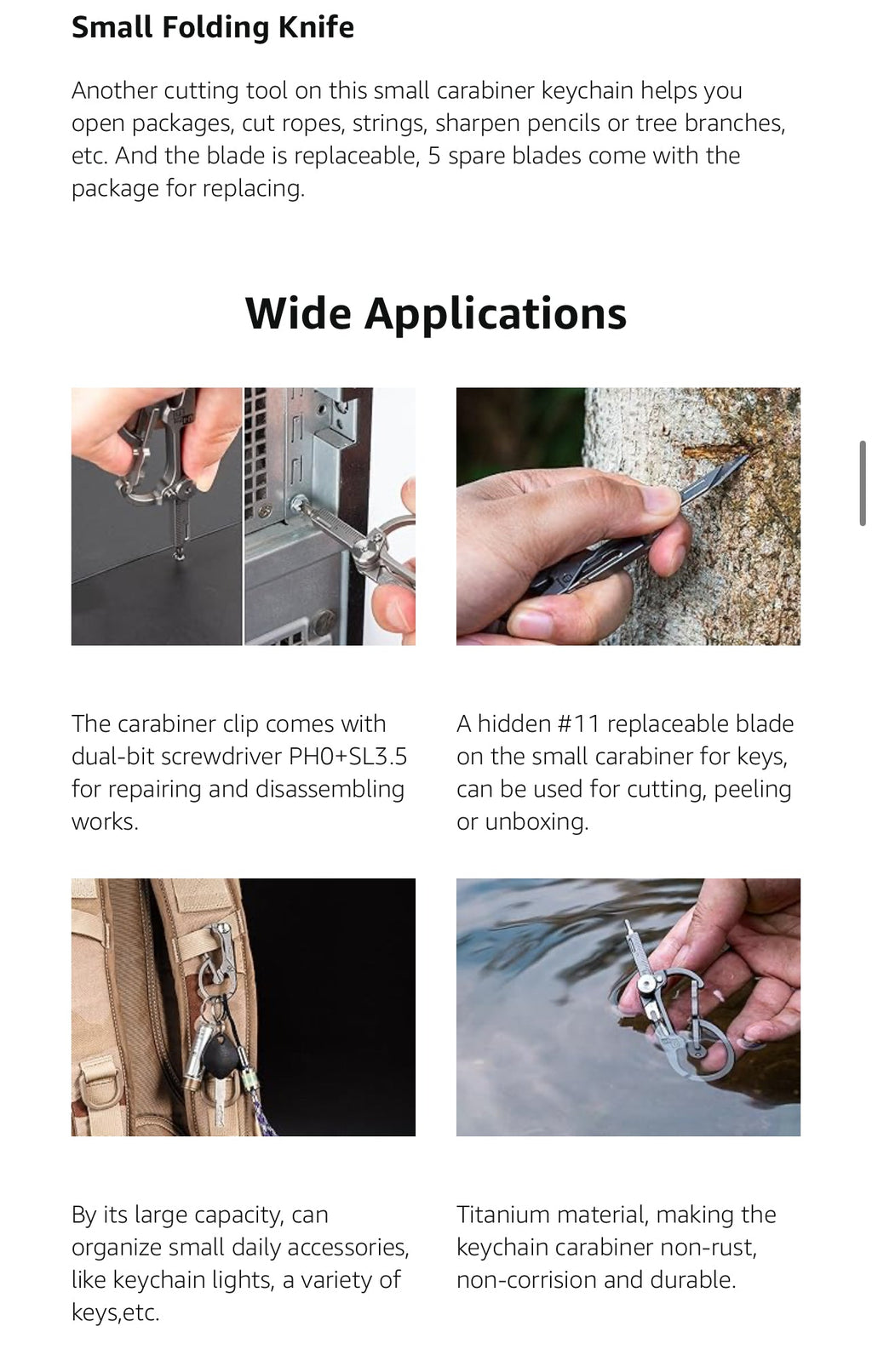 Small Folding Knife

Another cutting tool on this small carabiner keychain helps you open packages, cut ropes, strings, sharpen pencils or tree branches, etc. And the blade is replaceable, 5 spare blades come with the package for replacing.

Wide Applications

The carabiner clip comes with dual-bit screwdriver PH0+SL3.5 for repairing and disassembling works.

A hidden #11 replaceable blade on the small carabiner for keys, can be used for cutting, peeling or unboxing.

By its large capacity, can organize small daily accessories, like keychain lights, a variety of keys,etc.

Titanium material, making the keychain carabiner non-rust, non-corrision and durable.