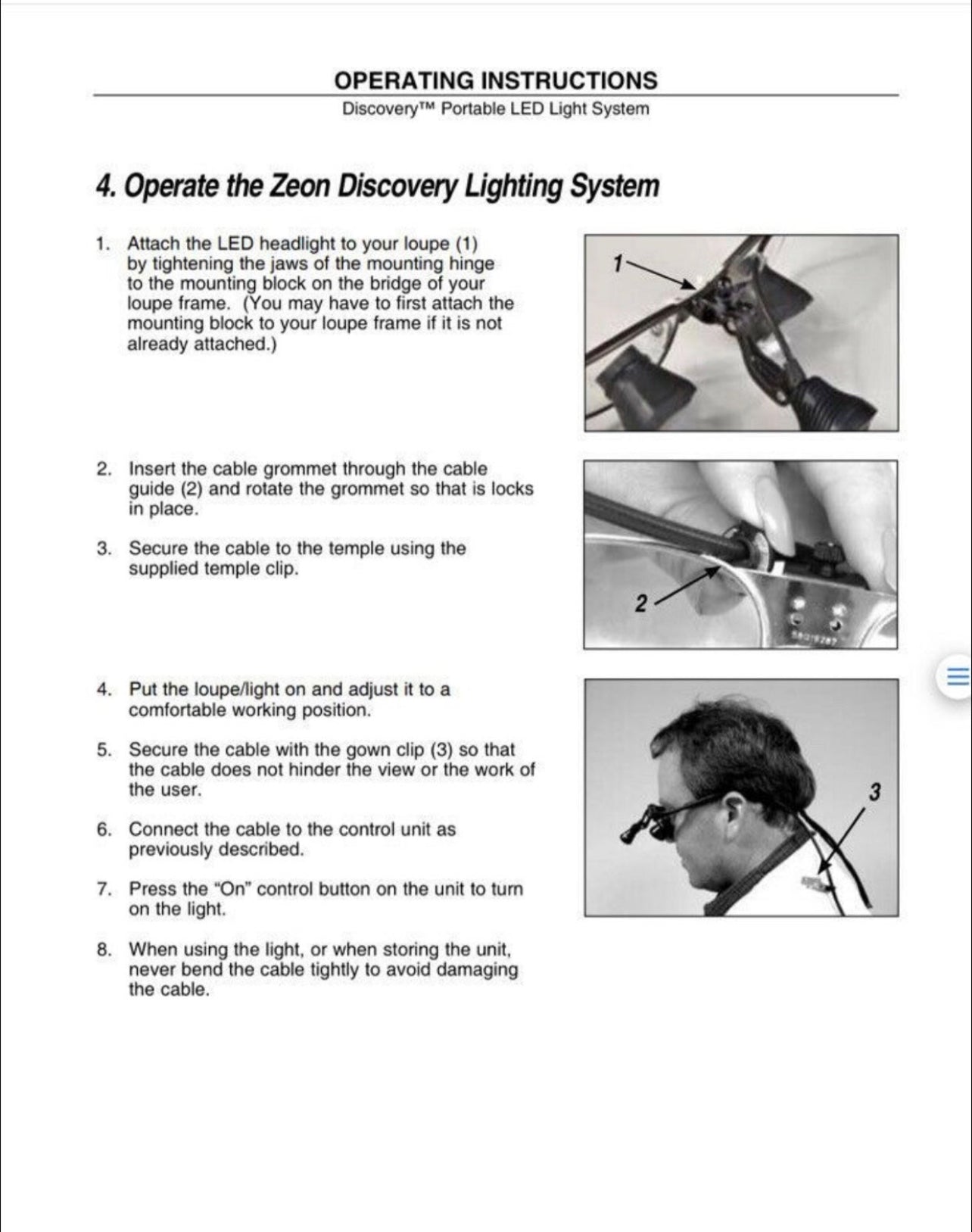 OPERATING INSTRUCTIONS
Discovery™ Portable LED Light System

4. Operate the Zeon Discovery Lighting System

1. Attach the LED headlight to your loupe (1) by tightening the jaws of the mounting hinge to the mounting block on the bridge of your loupe frame. (You may have to first attach the mounting block to your loupe frame if it is not already attached.)

1

2. Insert the cable grommet through the cable guide (2) and rotate the grommet so that is locks in place.

3. Secure the cable to the temple using the supplied temple clip.

2

4. Put the loupe/light on and adjust it to a comfortable working position.

5. Secure the cable with the gown clip (3) so that the cable does not hinder the view or the work of the user.

6. Connect the cable to the control unit as previously described.

7. Press the "On" control button on the unit to turn on the light.

8. When using the light, or when storing the unit, never bend the cable tightly to avoid damaging the cable.

3