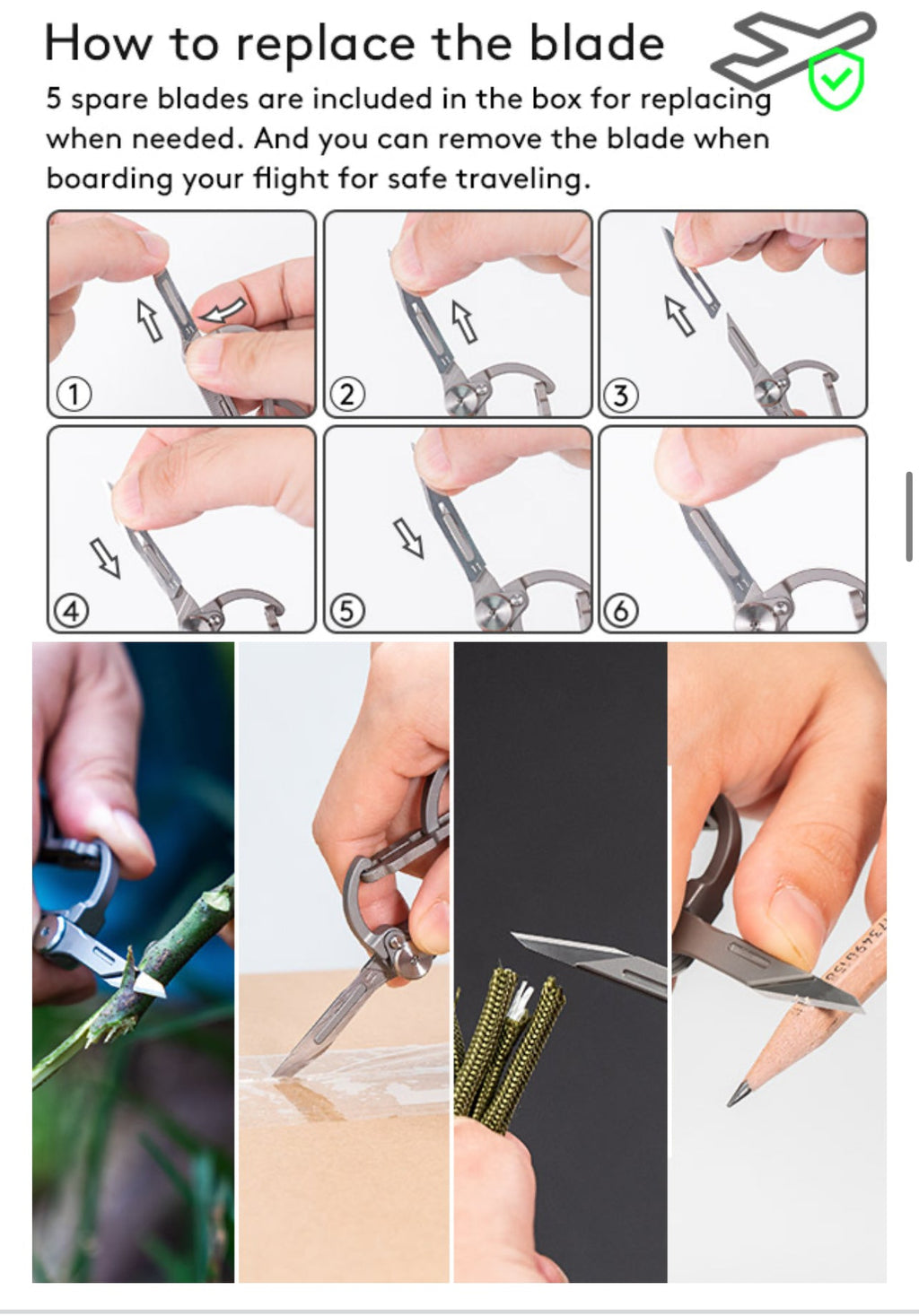 How to replace the blade

5 spare blades are included in the box for replacing when needed. And you can remove the blade when boarding your flight for safe traveling.

①

②

③

④

⑤

⑥